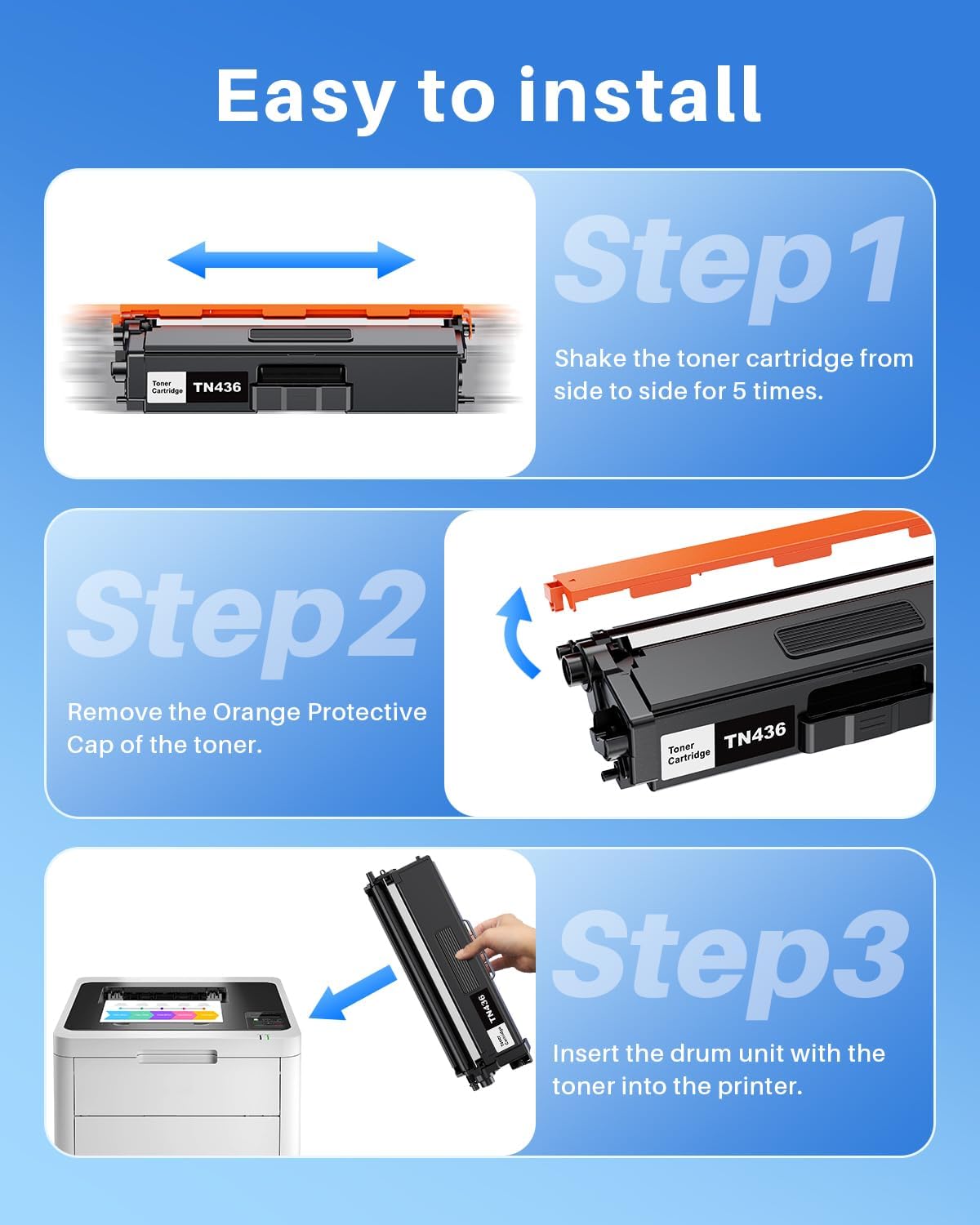 Easy to install

Toner Cartridge TN436

Step1

Shake the toner cartridge from side to side for 5 times.

Step2

Remove the Orange Protective Cap of the toner.

Toner Cartridge TN436

TN436 Toner Cartridge

Step3

Insert the drum unit with the toner into the printer.